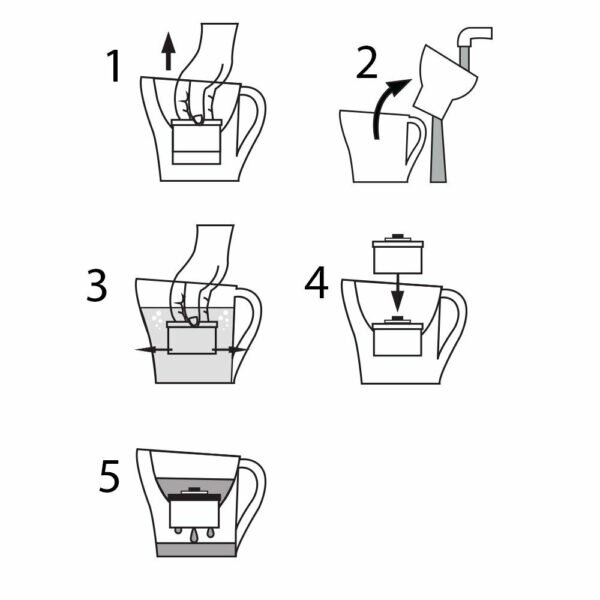 1
2
3
4
5