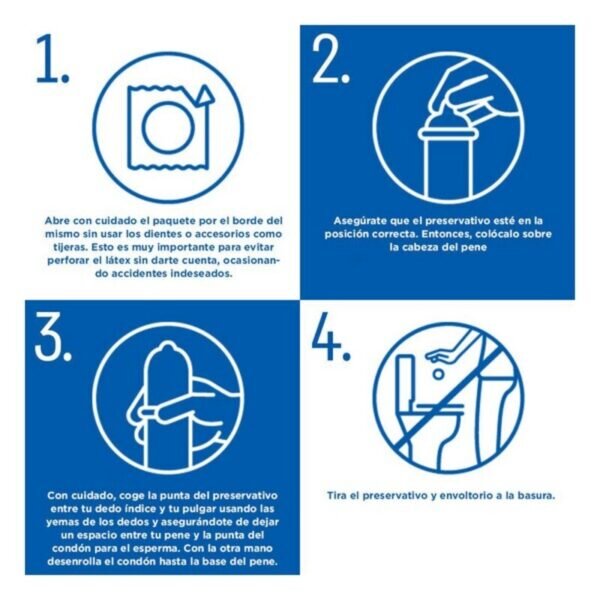 1.

Abre con cuidado el paquete por el borde del mismo sin usar los dientes o accesorios como tijeras. Esto es muy importante para evitar perforar el látex sin darte cuenta, ocasionando accidentes indeseados.

2.

Asegúrate que el preservativo esté en la posición correcta. Entonces, colócalo sobre la cabeza del pene

3.

Con cuidado, coge la punta del preservativo entre tu dedo índice y tu pulgar usando las yemas de los dedos y asegurándote de dejar un espacio entre tu pene y la punta del condón para el esperma. Con la otra mano desenrolla el condón hasta la base del pene.

4.

Tira el preservativo y envoltorio a la basura.