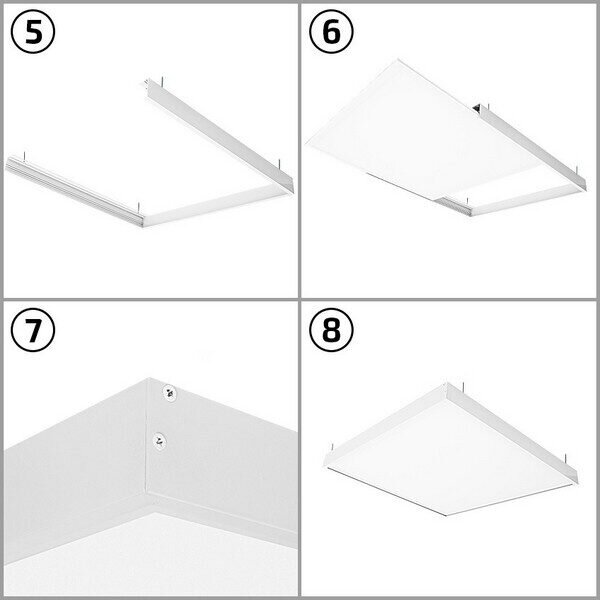 5

6

7

8