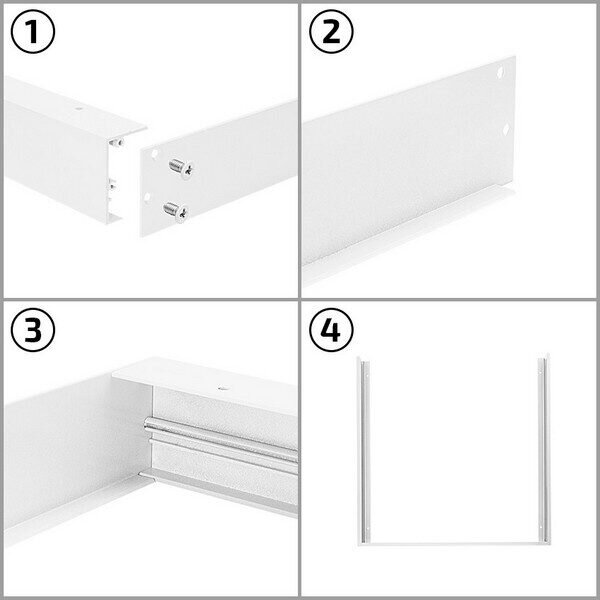 1

2

3

4