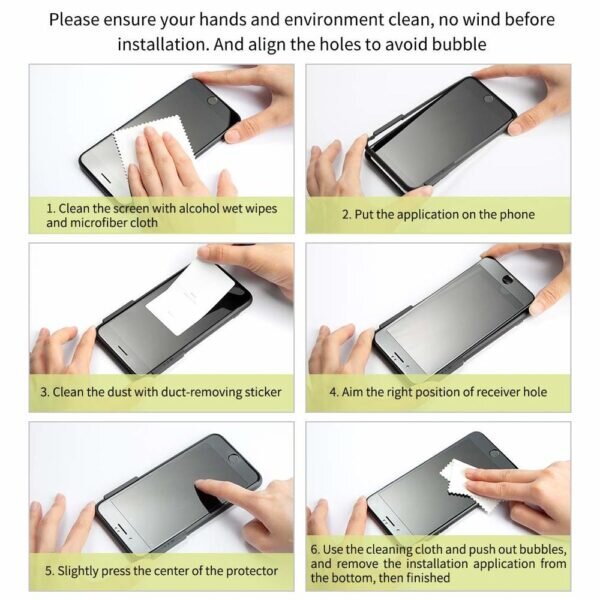 Please ensure your hands and environment clean, no wind before installation. And align the holes to avoid bubble

1. Clean the screen with alcohol wet wipes and microfiber cloth

2. Put the application on the phone

3. Clean the dust with duct-removing sticker

4. Aim the right position of receiver hole

5. Slightly press the center of the protector

6. Use the cleaning cloth and push out bubbles, and remove the installation application from the bottom, then finished