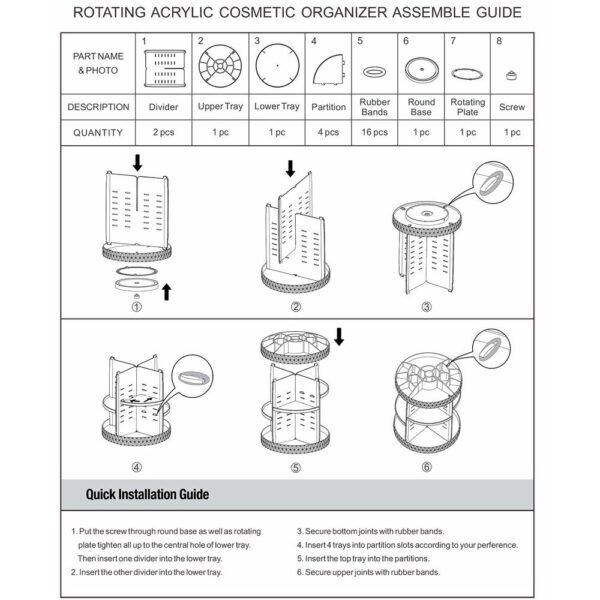 ROTATING ACRYLIC COSMETIC ORGANIZER ASSEMBLE GUIDE

| PART NAME & PHOTO | 1 | 2 | 3 | 4 | 5 | 6 | 7 | 8 |
|---|---|---|---|---|---|---|---|---|
| DESCRIPTION | Divider | Upper Tray | Lower Tray | Partition | Rubber Bands | Round Base | Rotating Plate | Screw |
| QUANTITY | 2 pcs | 1 pc | 1 pc | 4 pcs | 16 pcs | 1 pc | 1 pc | 1 pc |

①

②

③

④

⑤

⑥

Quick Installation Guide

1. Put the screw through round base as well as rotating plate tighten all up to the central hole of lower tray. Then insert one divider into the lower tray.
2. Insert the other divider into the lower tray.

3. Secure bottom joints with rubber bands.
4. Insert 4 trays into partition slots according to your perference.
5. Insert the top tray into the partitions.
6. Secure upper joints with rubber bands.