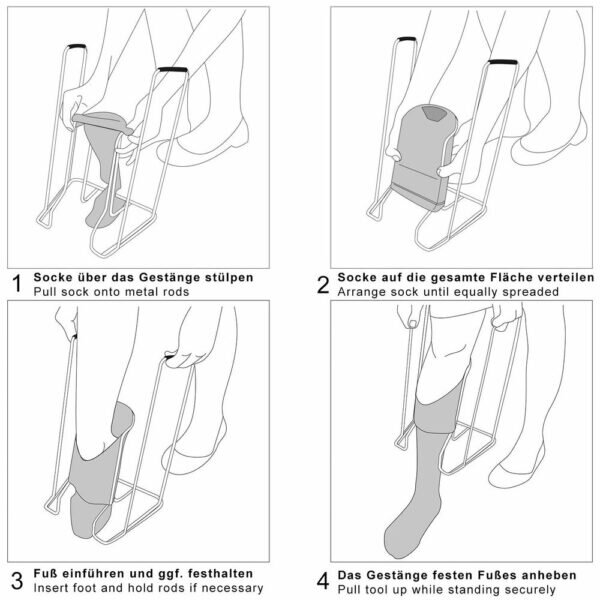 1 Socke über das Gestänge stülpen
Pull sock onto metal rods

2 Socke auf die gesamte Fläche verteilen
Arrange sock until equally spreaded

3 Fuß einführen und ggf. festhalten
Insert foot and hold rods if necessary

4 Das Gestänge festen Fußes anheben
Pull tool up while standing securely