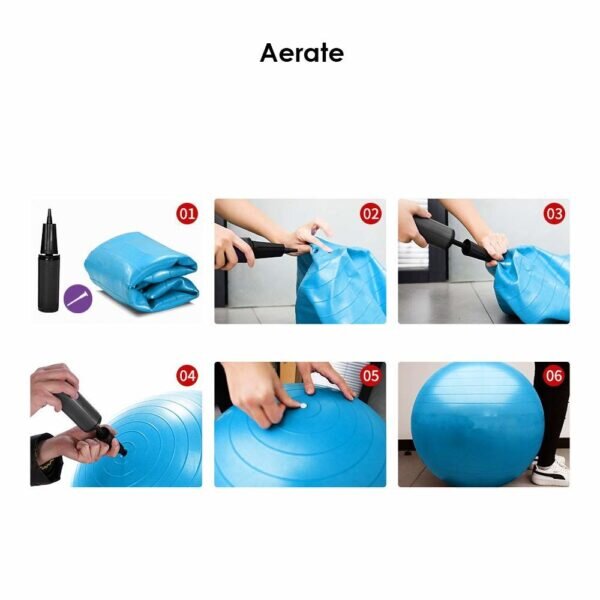 Aerate

01

02

03

04

05

06