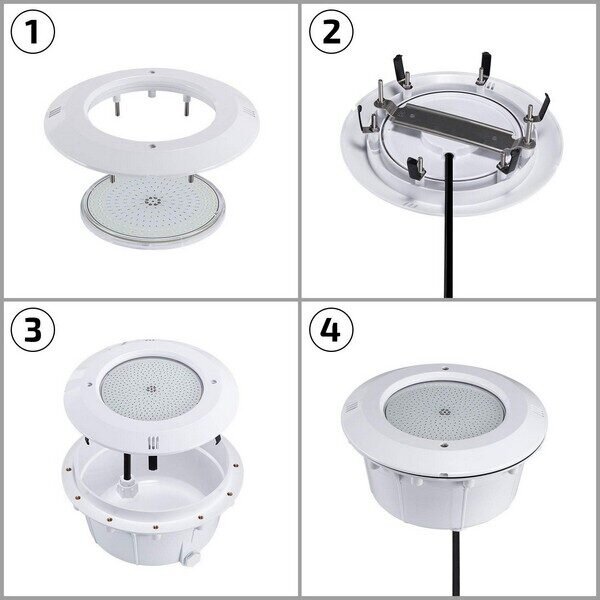 1
2
3
4