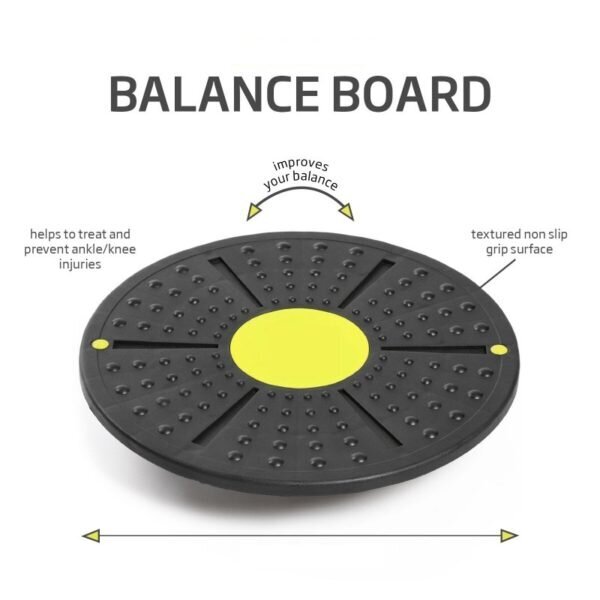 BALANCE BOARD

improves your balance

helps to treat and prevent ankle/knee injuries

textured non slip grip surface